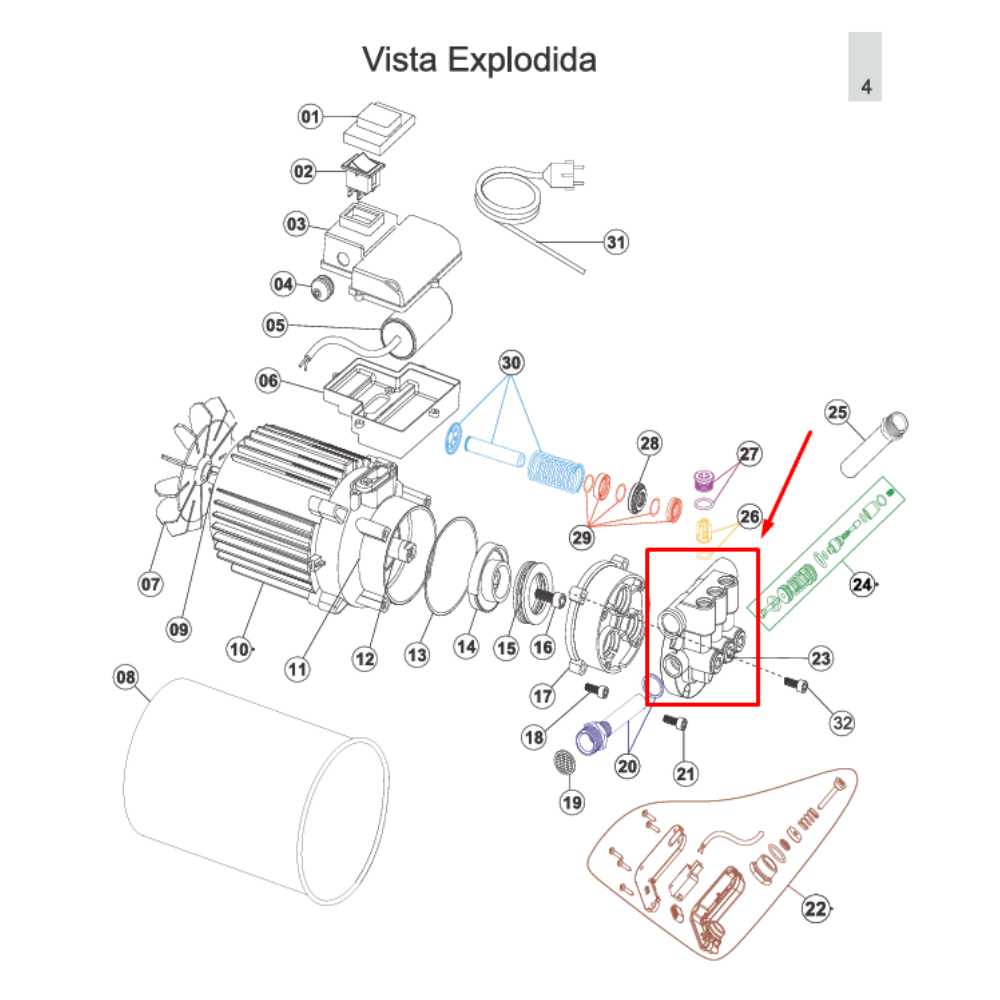 Vista Explodida

4

01
02
03
04
05
06
07
08
09
10
11
12
13
14
15
16
17
18
19
20
21
22
23
24
25
26
27
28
29
30
31
32